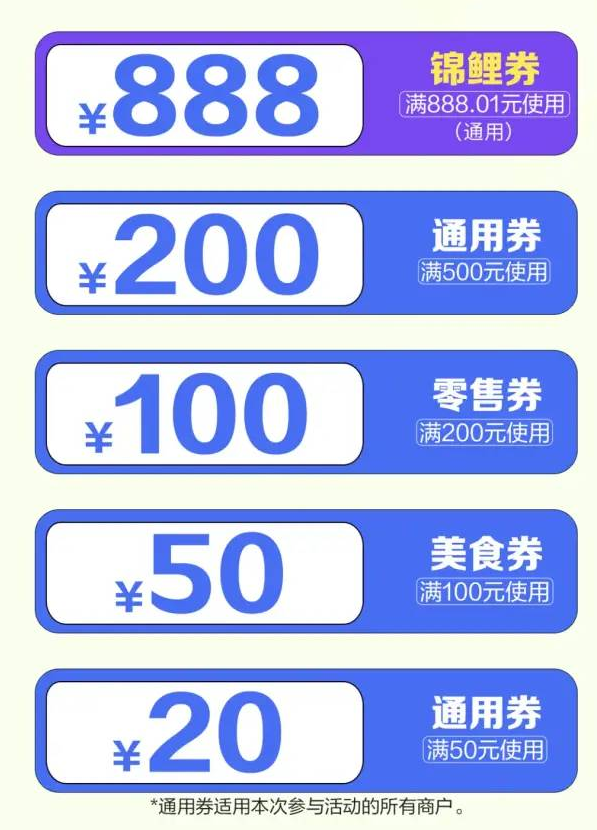 ¥888
锦鲤券
满888.01元使用
（通用）

¥200
通用券
满500元使用

¥100
零售券
满200元使用

¥50
美食券
满100元使用

¥20
通用券
满50元使用

*通用券适用本次参与活动的所有商户。