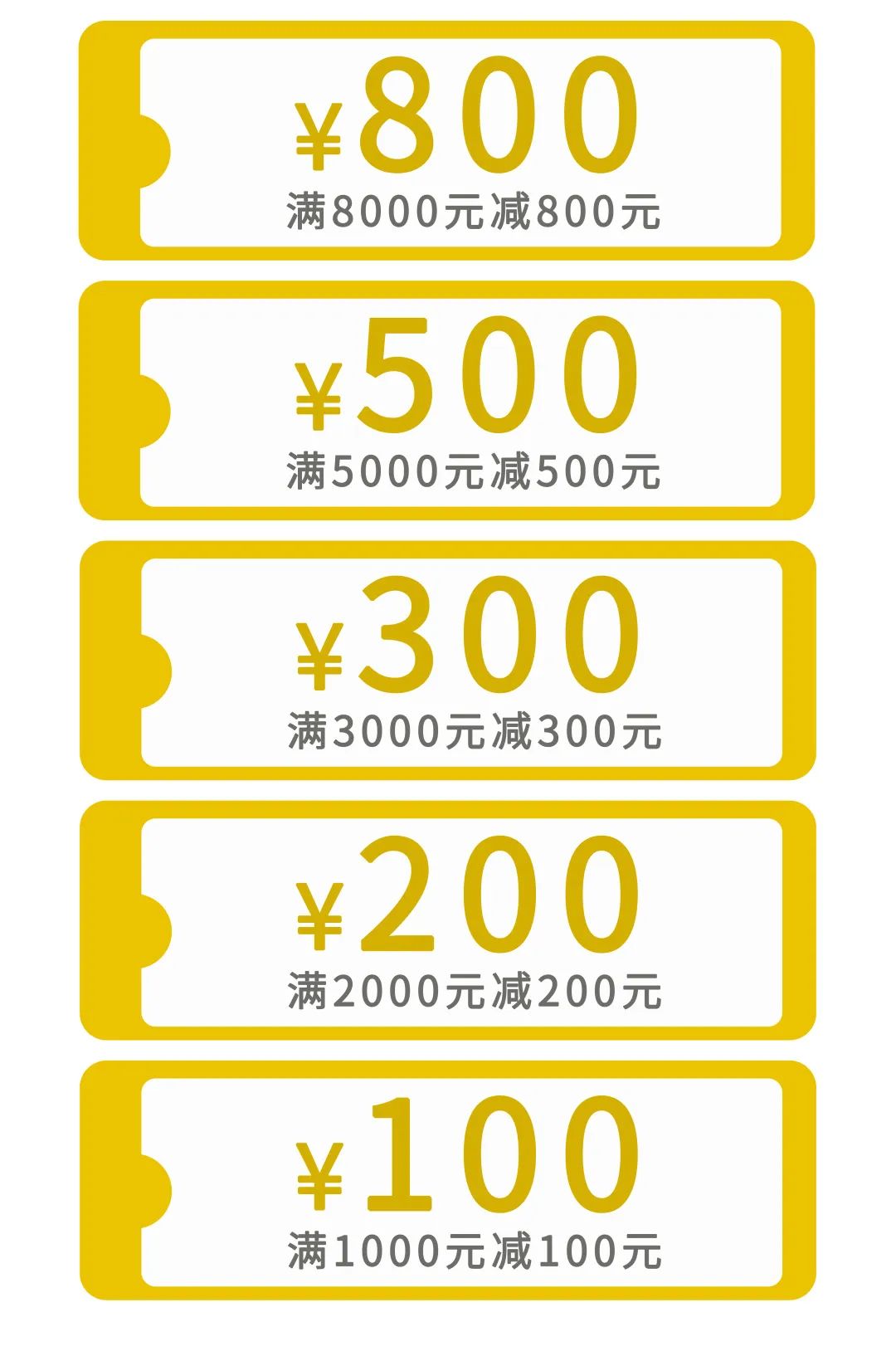 ¥800
满8000元减800元

¥500
满5000元减500元

¥300
满3000元减300元

¥200
满2000元减200元

¥100
满1000元减100元